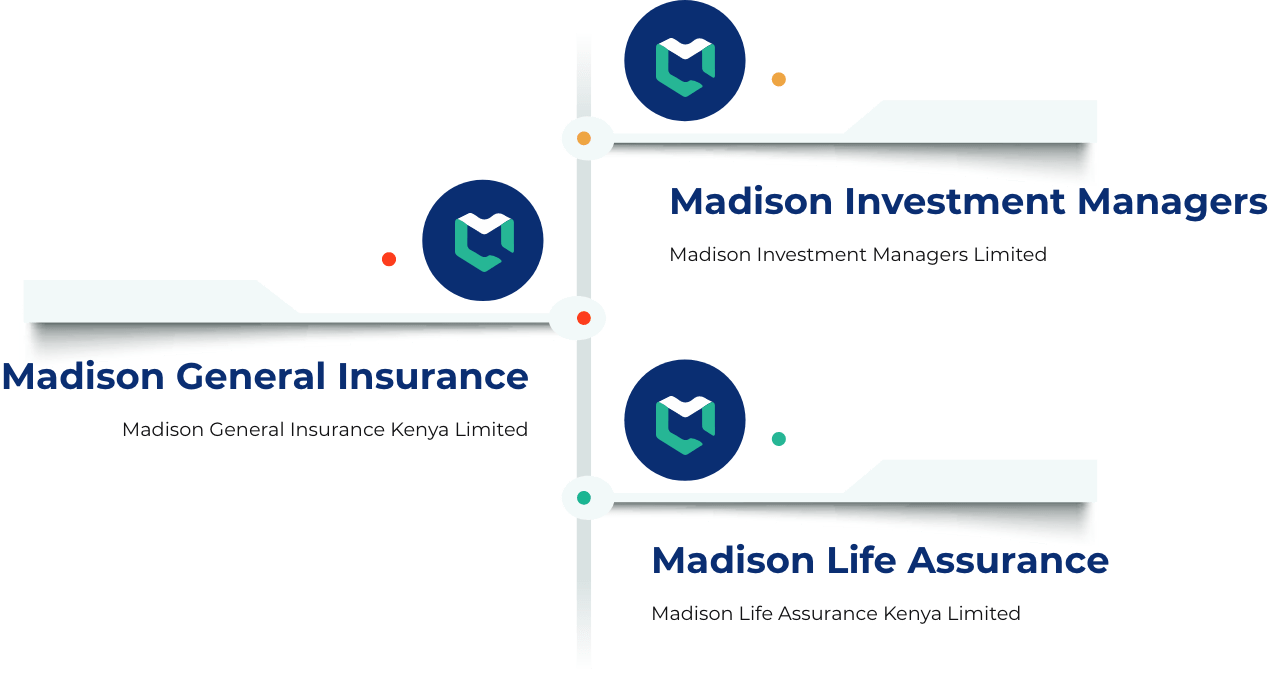 Madison Investment Managers

Madison Investment Managers Limited

Madison General Insurance

Madison General Insurance Kenya Limited

Madison Life Assurance

Madison Life Assurance Kenya Limited