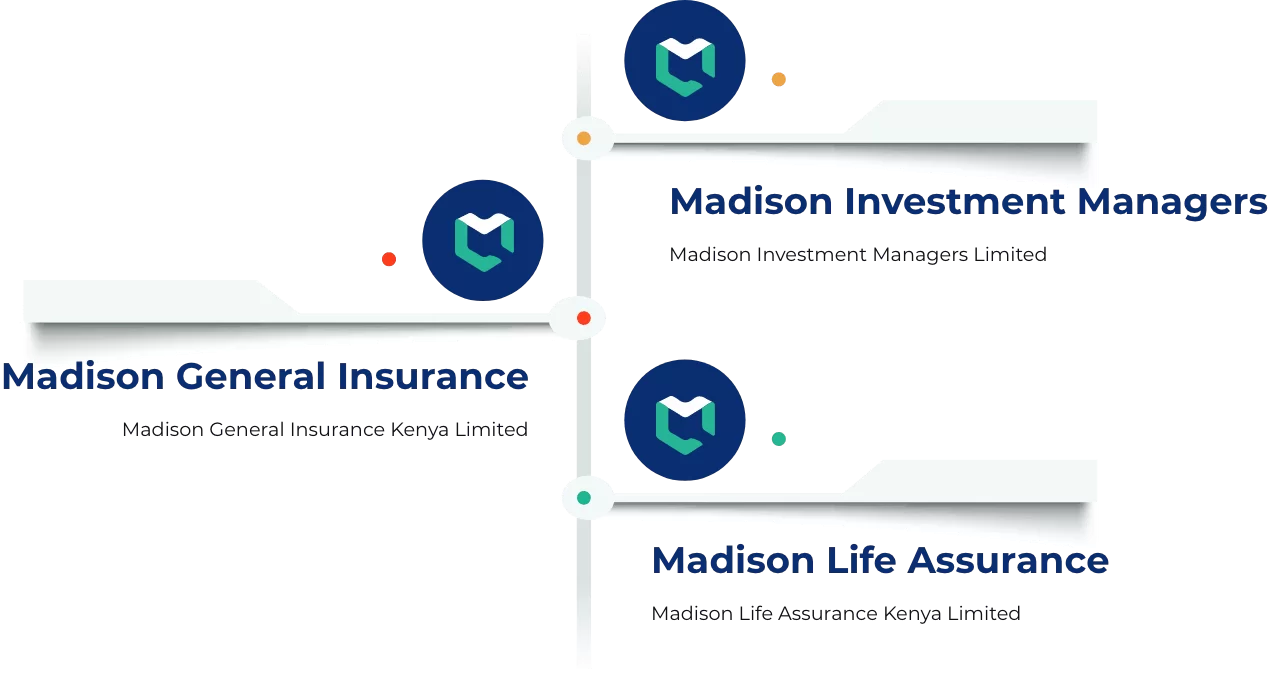 Madison Investment Managers

Madison Investment Managers Limited

Madison General Insurance

Madison General Insurance Kenya Limited

Madison Life Assurance

Madison Life Assurance Kenya Limited